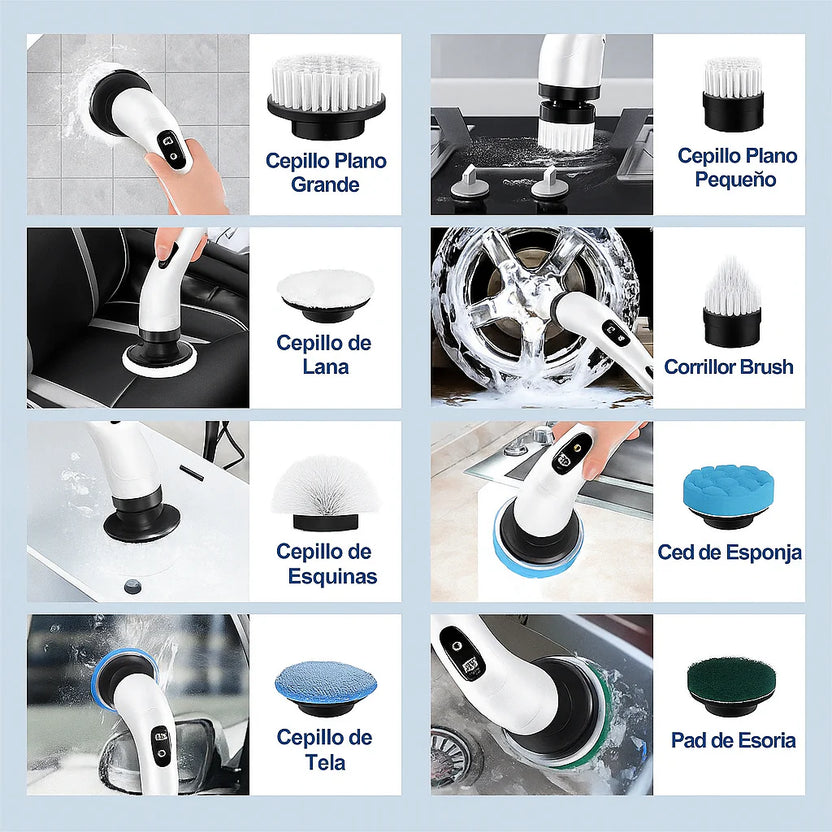 Cepillo Plano Grande

Cepillo Plano Pequeño

Cepillo de Lana

Corrillor Brush

Cepillo de Esquinas

Ced de Esponja

Cepillo de Tela

Pad de Esoria